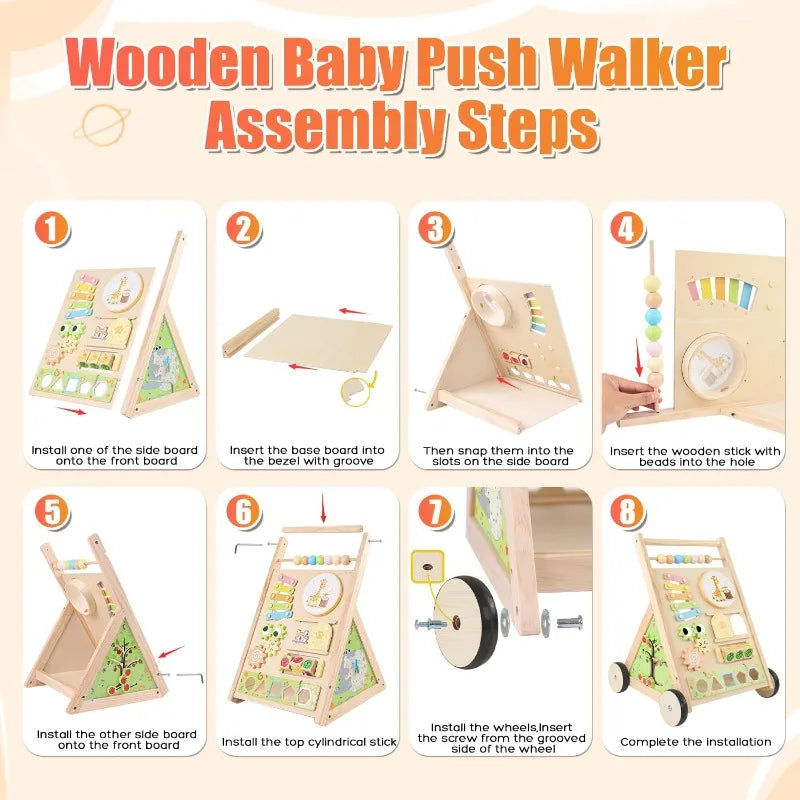 Wooden Baby Push Walker
Assembly Steps

1
Install one of the side board onto the front board

2
Insert the base board into the bezel with groove

3
Then snap them into the slots on the side board

4
Insert the wooden stick with beads into the hole

5
Install the other side board onto the front board

6
Install the top cylindrical stick

7
Install the wheels,Insert the screw from the grooved side of the wheel

8
Complete the installation